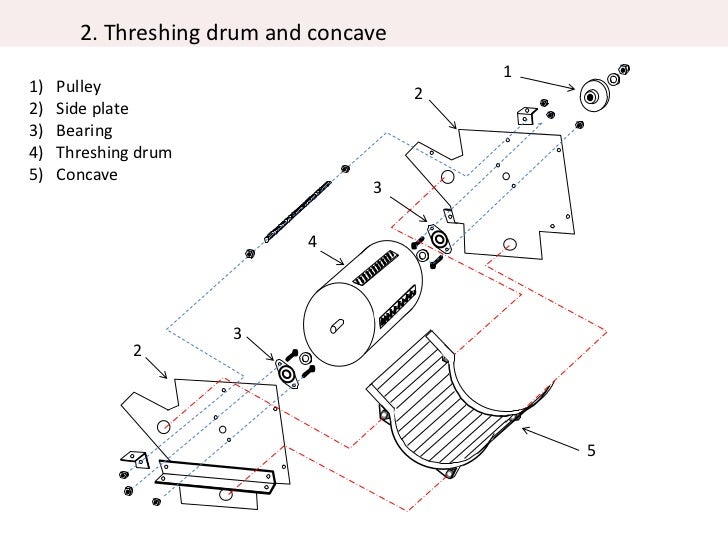 2. Threshing drum and concave

1) Pulley
2) Side plate
3) Bearing
4) Threshing drum
5) Concave

1
2
3
4
3
2
5