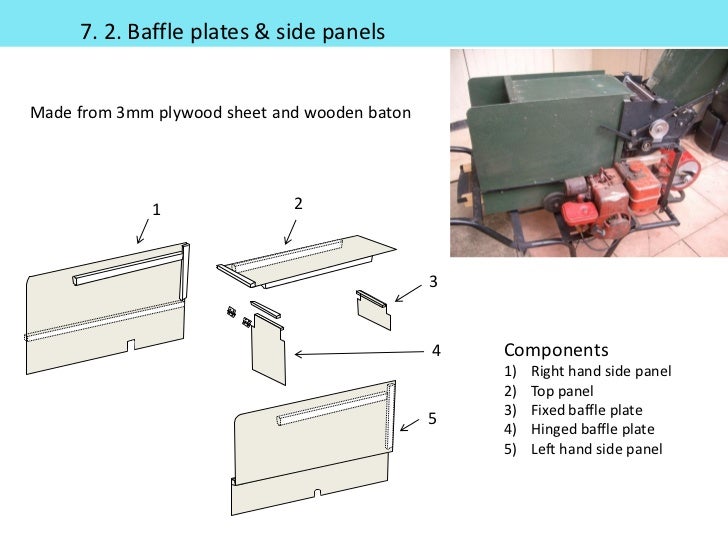 7. 2. Baffle plates & side panels

Made from 3mm plywood sheet and wooden baton

1

2

3

4

5

Components
1) Right hand side panel
2) Top panel
3) Fixed baffle plate
4) Hinged baffle plate
5) Left hand side panel