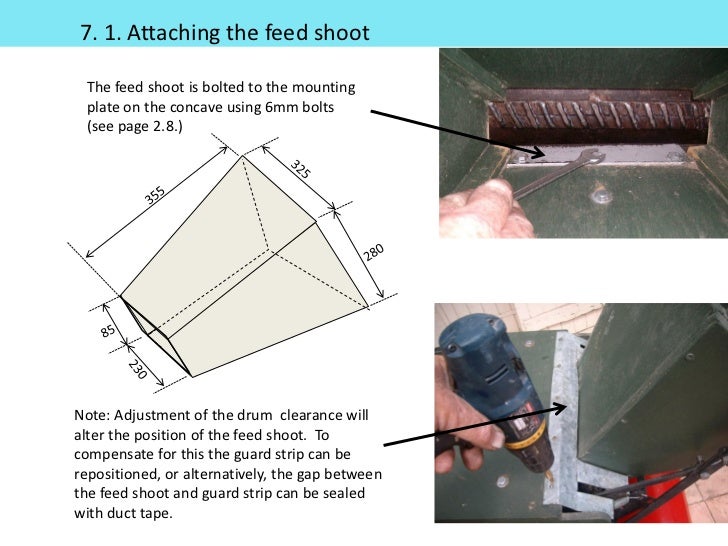 7. 1. Attaching the feed shoot

The feed shoot is bolted to the mounting plate on the concave using 6mm bolts (see page 2.8.)

355

325

280

85

230

Note: Adjustment of the drum clearance will alter the position of the feed shoot. To compensate for this the guard strip can be repositioned, or alternatively, the gap between the feed shoot and guard strip can be sealed with duct tape.