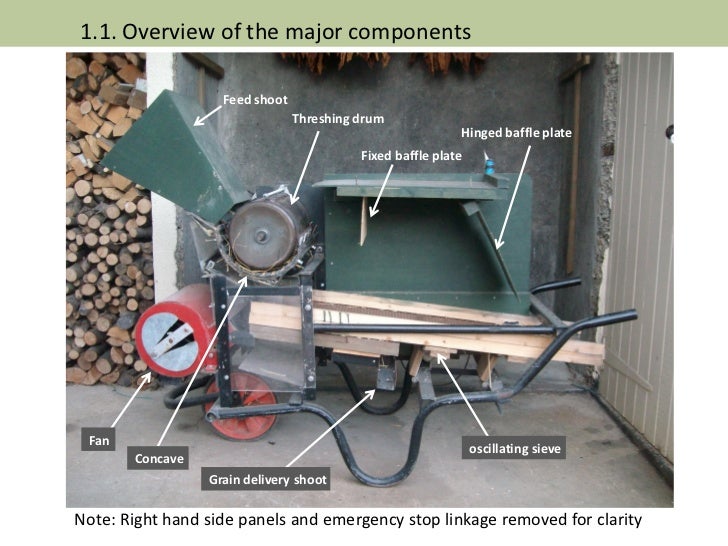 1.1. Overview of the major components

Feed shoot

Threshing drum

Hinged baffle plate

Fixed baffle plate

Fan

Concave

Grain delivery shoot

oscillating sieve

Note: Right hand side panels and emergency stop linkage removed for clarity