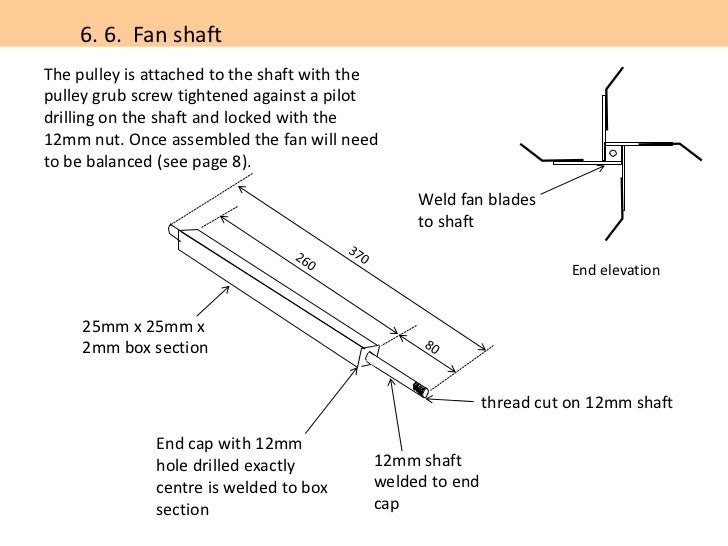 6. 6. Fan shaft

The pulley is attached to the shaft with the pulley grub screw tightened against a pilot drilling on the shaft and locked with the 12mm nut. Once assembled the fan will need to be balanced (see page 8).

Weld fan blades to shaft

End elevation

370

260

80

25mm x 25mm x 2mm box section

thread cut on 12mm shaft

End cap with 12mm hole drilled exactly centre is welded to box section

12mm shaft welded to end cap