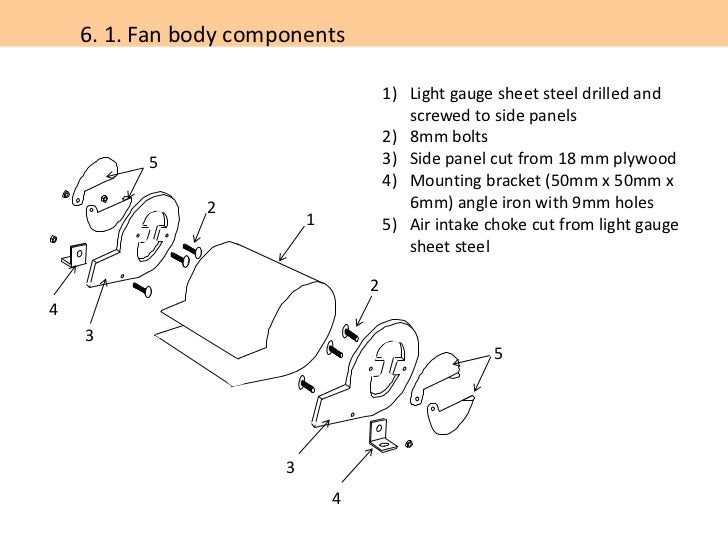 6. 1. Fan body components

1) Light gauge sheet steel drilled and screwed to side panels
2) 8mm bolts
3) Side panel cut from 18 mm plywood
4) Mounting bracket (50mm x 50mm x 6mm) angle iron with 9mm holes
5) Air intake choke cut from light gauge sheet steel

5
2
1
4
3
2
5
3
4