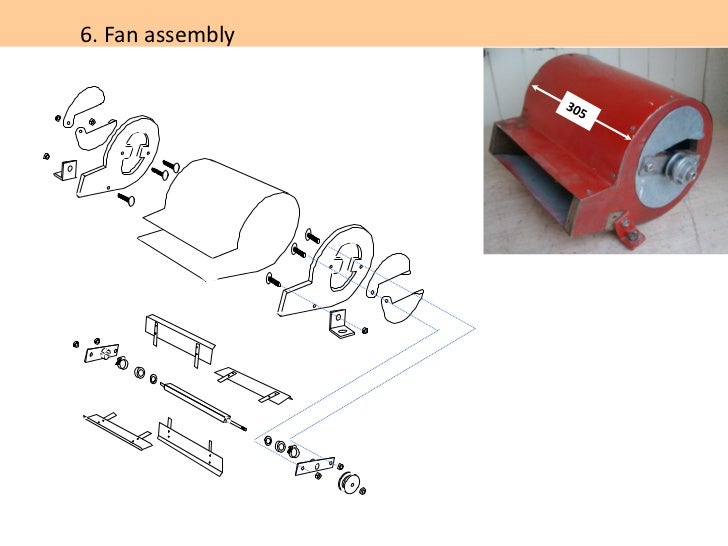 6. Fan assembly

305