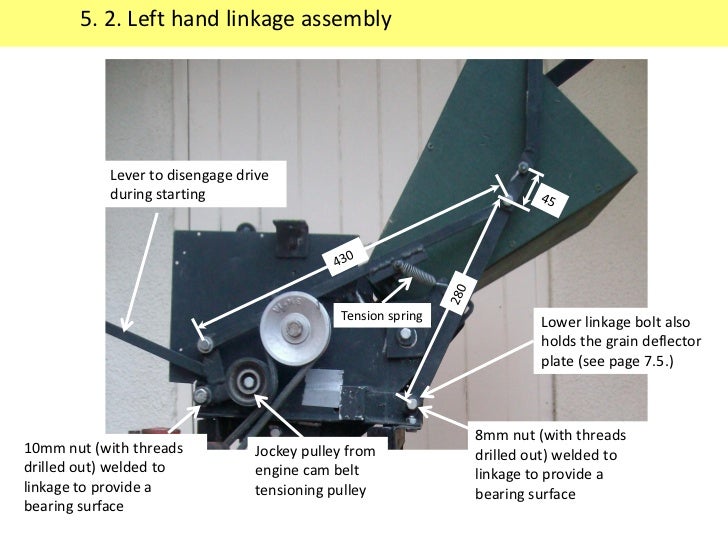 5. 2. Left hand linkage assembly

Lever to disengage drive during starting

45

430

280

Tension spring

Lower linkage bolt also holds the grain deflector plate (see page 7.5.)

10mm nut (with threads drilled out) welded to linkage to provide a bearing surface

Jockey pulley from engine cam belt tensioning pulley

8mm nut (with threads drilled out) welded to linkage to provide a bearing surface