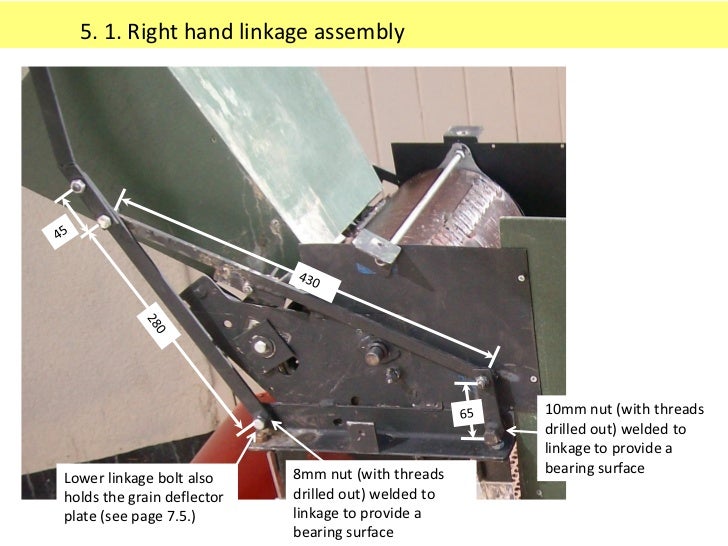 5. 1. Right hand linkage assembly

45

430

280

65

10mm nut (with threads drilled out) welded to linkage to provide a bearing surface

Lower linkage bolt also holds the grain deflector plate (see page 7.5.)

8mm nut (with threads drilled out) welded to linkage to provide a bearing surface