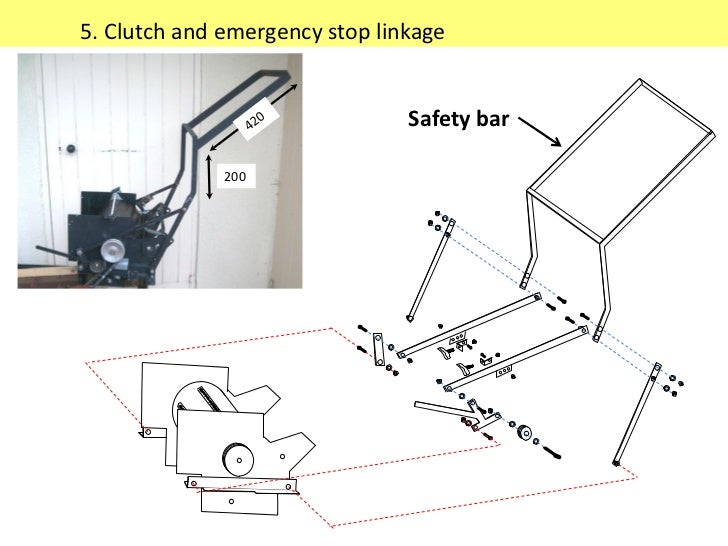 5. Clutch and emergency stop linkage

420

200

Safety bar