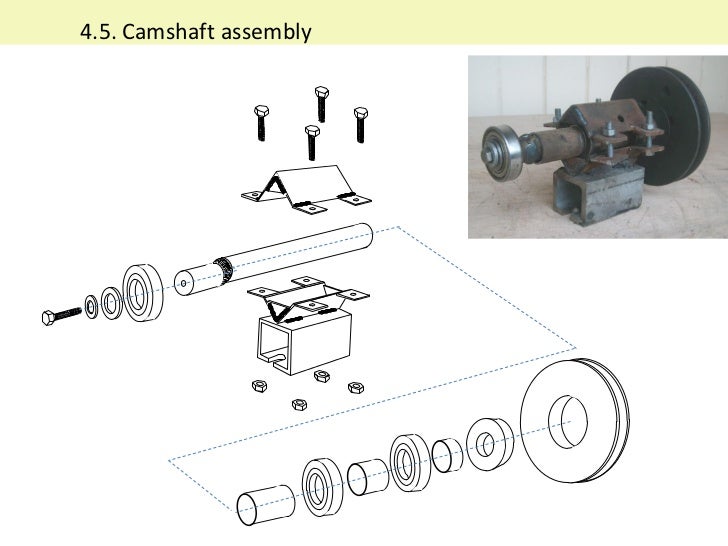 4.5. Camshaft assembly