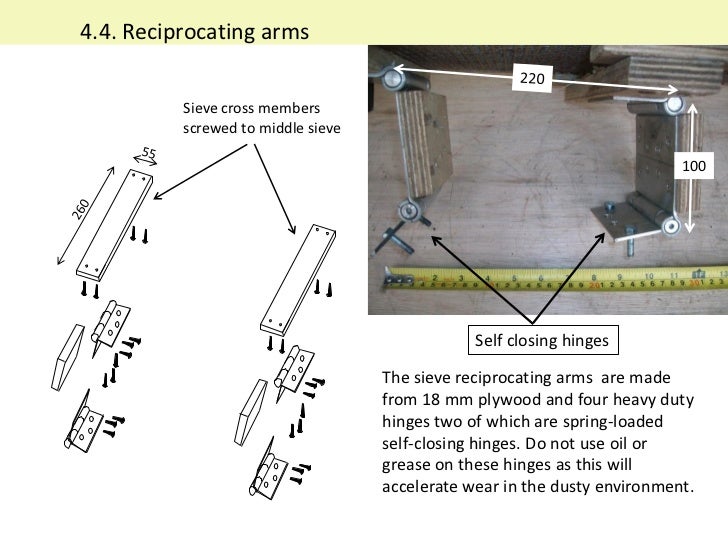 4.4. Reciprocating arms

Sieve cross members screwed to middle sieve

55

260

220

100

Self closing hinges

The sieve reciprocating arms are made from 18 mm plywood and four heavy duty hinges two of which are spring-loaded self-closing hinges. Do not use oil or grease on these hinges as this will accelerate wear in the dusty environment.