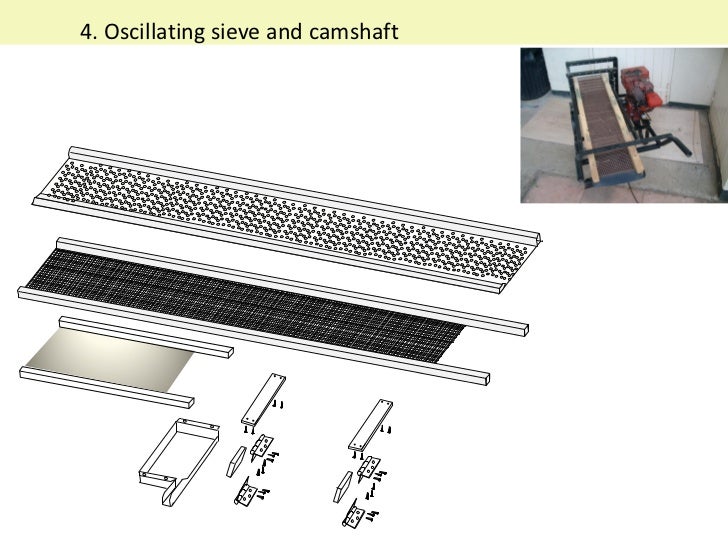 4. Oscillating sieve and camshaft