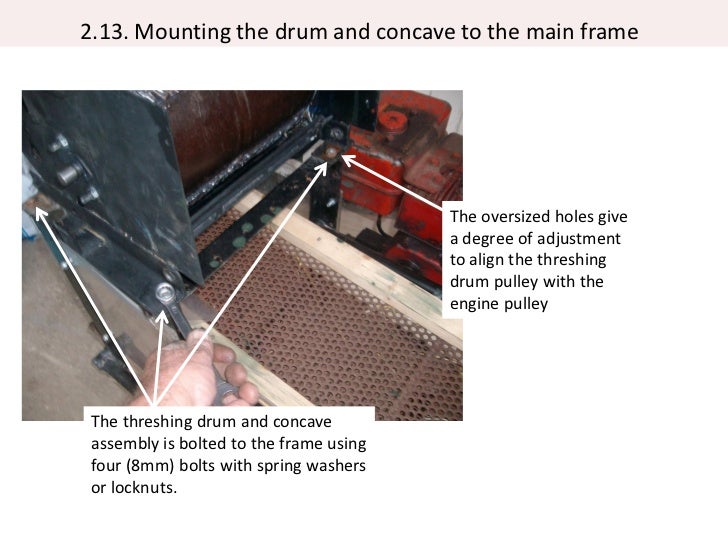 2.13. Mounting the drum and concave to the main frame

The oversized holes give a degree of adjustment to align the threshing drum pulley with the engine pulley

The threshing drum and concave assembly is bolted to the frame using four (8mm) bolts with spring washers or locknuts.