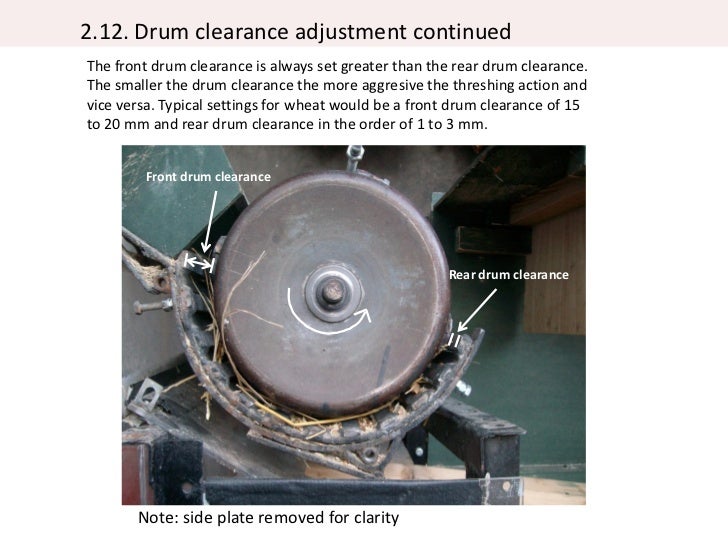 2.12. Drum clearance adjustment continued

The front drum clearance is always set greater than the rear drum clearance. The smaller the drum clearance the more aggresive the threshing action and vice versa. Typical settings for wheat would be a front drum clearance of 15 to 20 mm and rear drum clearance in the order of 1 to 3 mm.

Front drum clearance

Rear drum clearance

Note: side plate removed for clarity