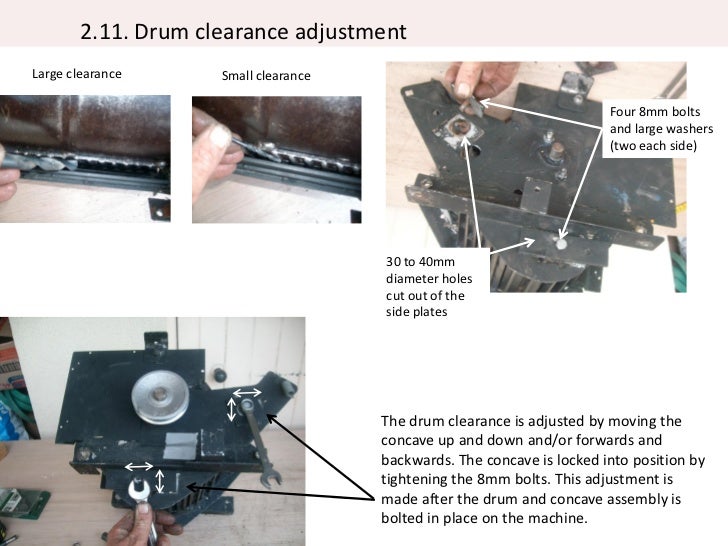 2.11. Drum clearance adjustment

Large clearance

Small clearance

Four 8mm bolts and large washers (two each side)

30 to 40mm diameter holes cut out of the side plates

The drum clearance is adjusted by moving the concave up and down and/or forwards and backwards. The concave is locked into position by tightening the 8mm bolts. This adjustment is made after the drum and concave assembly is bolted in place on the machine.