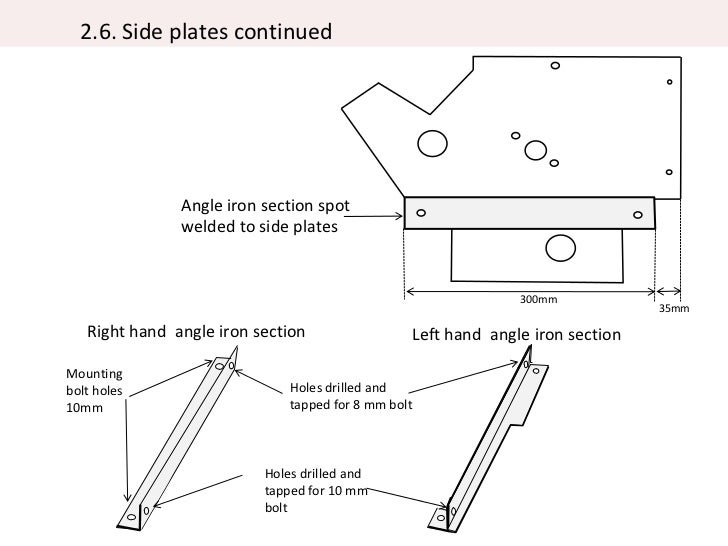 2.6. Side plates continued

Angle iron section spot welded to side plates

300mm

35mm

Right hand angle iron section

Left hand angle iron section

Mounting bolt holes 10mm

Holes drilled and tapped for 8 mm bolt

Holes drilled and tapped for 10 mm bolt