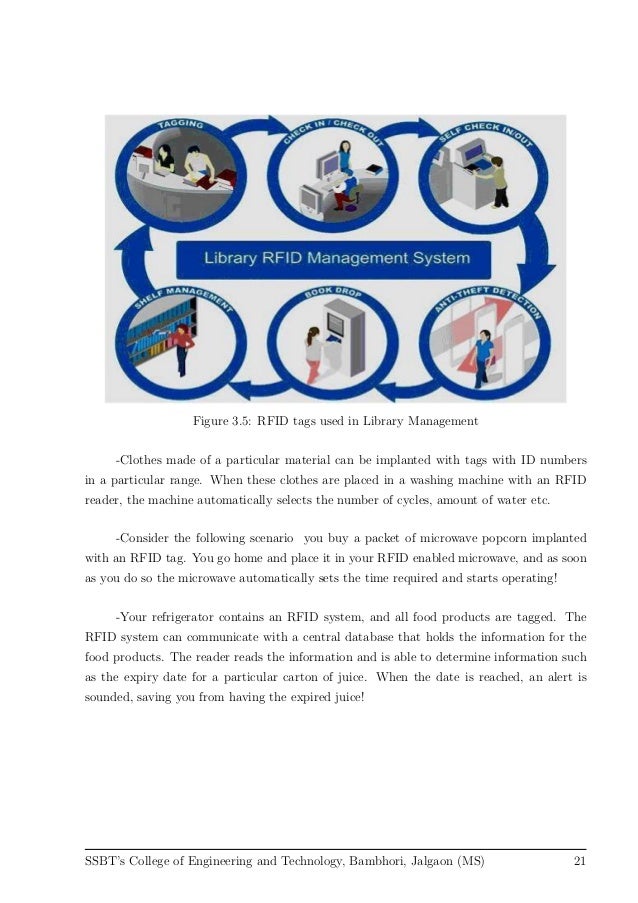 TAGGING

CHECK IN / CHECK OUT

SELF CHECK IN/OUT

Library RFID Management System

SHELF MANAGEMENT

BOOK DROP

ANTI-THEFT DETECTION

Figure 3.5: RFID tags used in Library Management

-Clothes made of a particular material can be implanted with tags with ID numbers in a particular range. When these clothes are placed in a washing machine with an RFID reader, the machine automatically selects the number of cycles, amount of water etc.

-Consider the following scenario you buy a packet of microwave popcorn implanted with an RFID tag. You go home and place it in your RFID enabled microwave, and as soon as you do so the microwave automatically sets the time required and starts operating!

-Your refrigerator contains an RFID system, and all food products are tagged. The RFID system can communicate with a central database that holds the information for the food products. The reader reads the information and is able to determine information such as the expiry date for a particular carton of juice. When the date is reached, an alert is sounded, saving you from having the expired juice!

SSBT's College of Engineering and Technology, Bambhori, Jalgaon (MS) 21