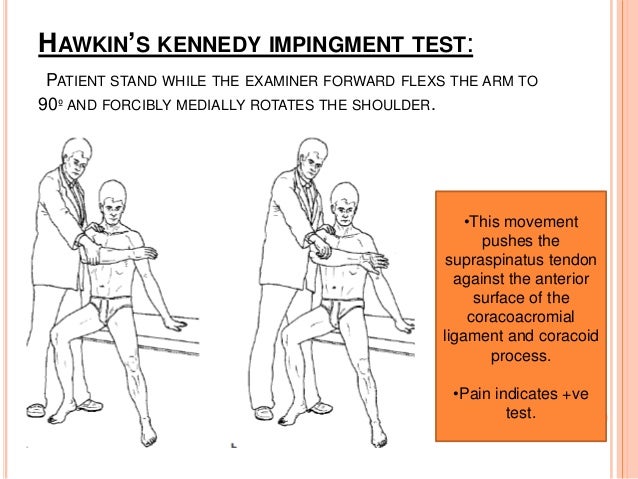 HAWKIN'S KENNEDY IMPINGMENT TEST:

PATIENT STAND WHILE THE EXAMINER FORWARD FLEXS THE ARM TO 90º AND FORCIBLY MEDIALLY ROTATES THE SHOULDER.

•This movement pushes the supraspinatus tendon against the anterior surface of the coracoacromial ligament and coracoid process.

•Pain indicates +ve test.