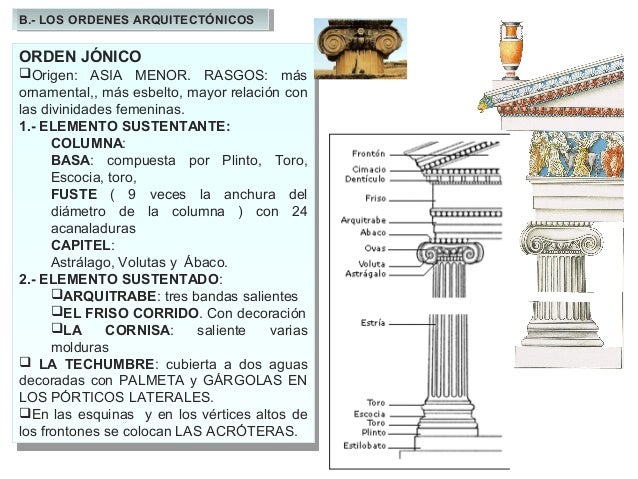 B.- LOS ORDENES ARQUITECTÓNICOS

ORDEN JÓNICO
❑Origen: ASIA MENOR. RASGOS: más ornamental,, más esbelto, mayor relación con las divinidades femeninas.
1.- ELEMENTO SUSTENTANTE:
COLUMNA:
BASA: compuesta por Plinto, Toro, Escocia, toro,
FUSTE ( 9 veces la anchura del diámetro de la columna ) con 24 acanaladuras
CAPITEL:
Astrálago, Volutas y Ábaco.
2.- ELEMENTO SUSTENTADO:
❑ARQUITRABE: tres bandas salientes
❑EL FRISO CORRIDO. Con decoración
❑LA CORNISA: saliente varias molduras
❑ LA TECHUMBRE: cubierta a dos aguas decoradas con PALMETA y GÁRGOLAS EN LOS PÓRTICOS LATERALES.
❑En las esquinas y en los vértices altos de los frontones se colocan LAS ACRÓTERAS.

Frontón
Cimacio
Dentículo
Friso
Arquitrabe
Abaco
Ovas
Voluta
Astrágalo
Estría
Toro
Escocia
Toro
Plinto
Estilobato