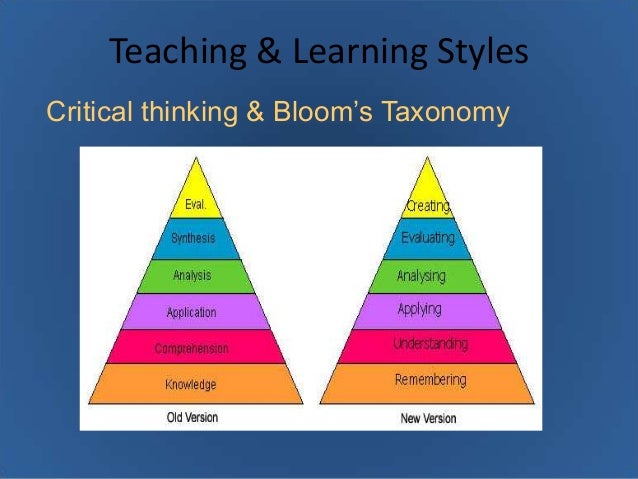 Teaching & Learning Styles

Critical thinking & Bloom's Taxonomy

Eval.
Synthesis
Analysis
Application
Comprehension
Knowledge
Old Version

Creating
Evaluating
Analysing
Applying
Understanding
Remembering
New Version