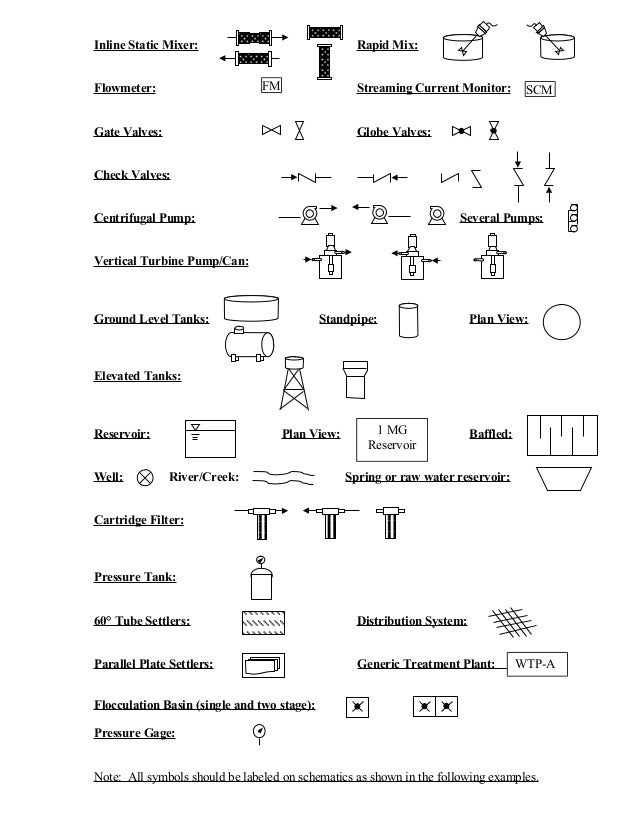 Inline Static Mixer:

Rapid Mix:

Flowmeter: FM

Streaming Current Monitor: SCM

Gate Valves:

Globe Valves:

Check Valves:

Centrifugal Pump:

Several Pumps:

Vertical Turbine Pump/Can:

Ground Level Tanks:

Standpipe:

Plan View:

Elevated Tanks:

Reservoir:

Plan View: 1 MG Reservoir

Baffled:

Well:

River/Creek:

Spring or raw water reservoir:

Cartridge Filter:

Pressure Tank:

60° Tube Settlers:

Distribution System:

Parallel Plate Settlers:

Generic Treatment Plant: WTP-A

Flocculation Basin (single and two stage):

Pressure Gage:

Note: All symbols should be labeled on schematics as shown in the following examples.