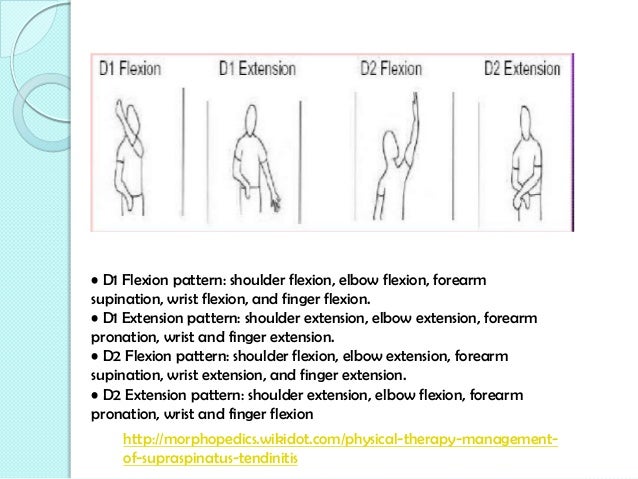 D1 Flexion D1 Extension D2 Flexion D2 Extension

• D1 Flexion pattern: shoulder flexion, elbow flexion, forearm supination, wrist flexion, and finger flexion.
• D1 Extension pattern: shoulder extension, elbow extension, forearm pronation, wrist and finger extension.
• D2 Flexion pattern: shoulder flexion, elbow extension, forearm supination, wrist extension, and finger extension.
• D2 Extension pattern: shoulder extension, elbow flexion, forearm pronation, wrist and finger flexion

http://morphopedics.wikidot.com/physical-therapy-management-of-supraspinatus-tendinitis