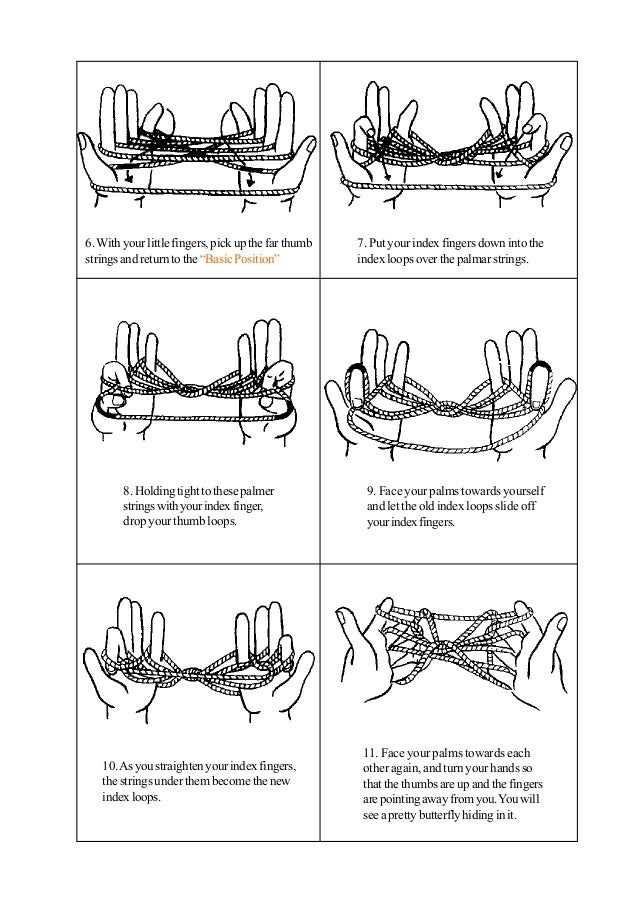 6. With your little fingers, pick up the far thumb strings and return to the "Basic Position"

7. Put your index fingers down into the index loops over the palmar strings.

8. Holding tight to these palmer strings with your index finger, drop your thumb loops.

9. Face your palms towards yourself and let the old index loops slide off your index fingers.

10. As you straighten your index fingers, the strings under them become the new index loops.

11. Face your palms towards each other again, and turn your hands so that the thumbs are up and the fingers are pointing away from you. You will see a pretty butterfly hiding in it.