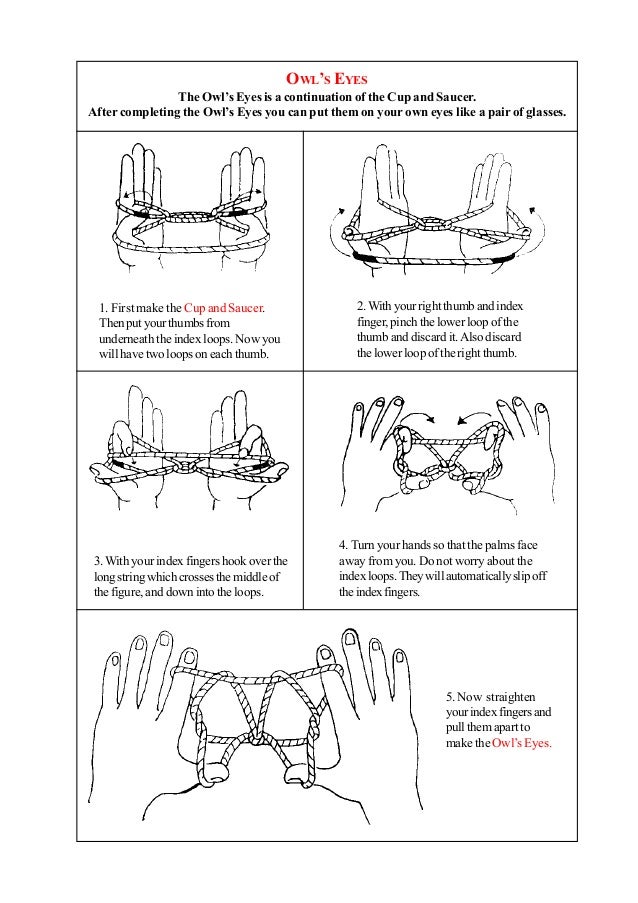 OWL'S EYES

The Owl's Eyes is a continuation of the Cup and Saucer. After completing the Owl's Eyes you can put them on your own eyes like a pair of glasses.

1. First make the Cup and Saucer. Then put your thumbs from underneath the index loops. Now you will have two loops on each thumb.

2. With your right thumb and index finger, pinch the lower loop of the thumb and discard it. Also discard the lower loop of the right thumb.

3. With your index fingers hook over the long string which crosses the middle of the figure, and down into the loops.

4. Turn your hands so that the palms face away from you. Do not worry about the index loops. They will automatically slip off the index fingers.

5. Now straighten your index fingers and pull them apart to make the Owl's Eyes.