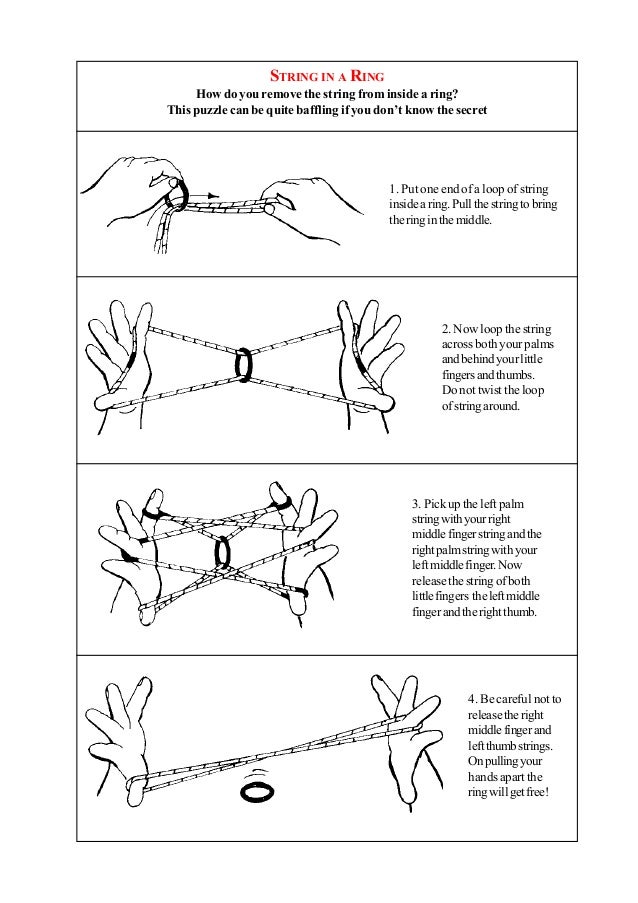 STRING IN A RING
How do you remove the string from inside a ring?
This puzzle can be quite baffling if you don't know the secret

1. Put one end of a loop of string inside a ring. Pull the string to bring the ring in the middle.

2. Now loop the string across both your palms and behind your little fingers and thumbs. Do not twist the loop of string around.

3. Pick up the left palm string with your right middle finger string and the right palm string with your left middle finger. Now release the string of both little fingers the left middle finger and the right thumb.

4. Be careful not to release the right middle finger and left thumb strings. On pulling your hands apart the ring will get free!