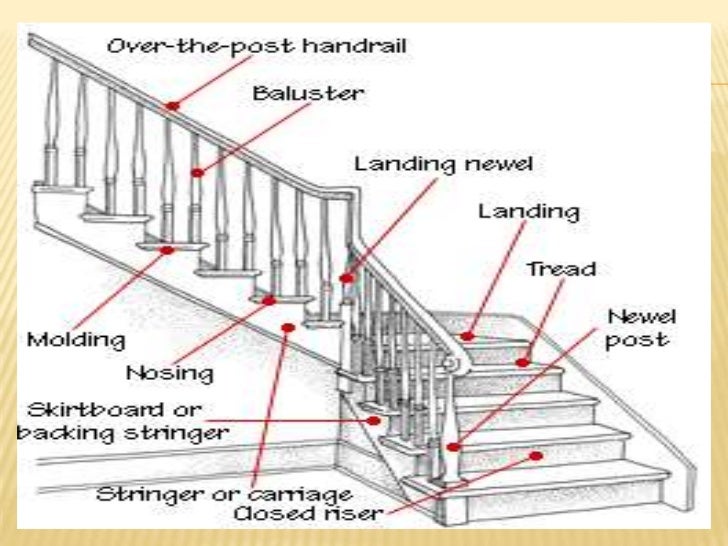 Over-the-post handrail

Baluster

Landing newel

Landing

Tread

Newel post

Molding

Nosing

Skirtboard or backing stringer

Stringer or carriage

Closed riser