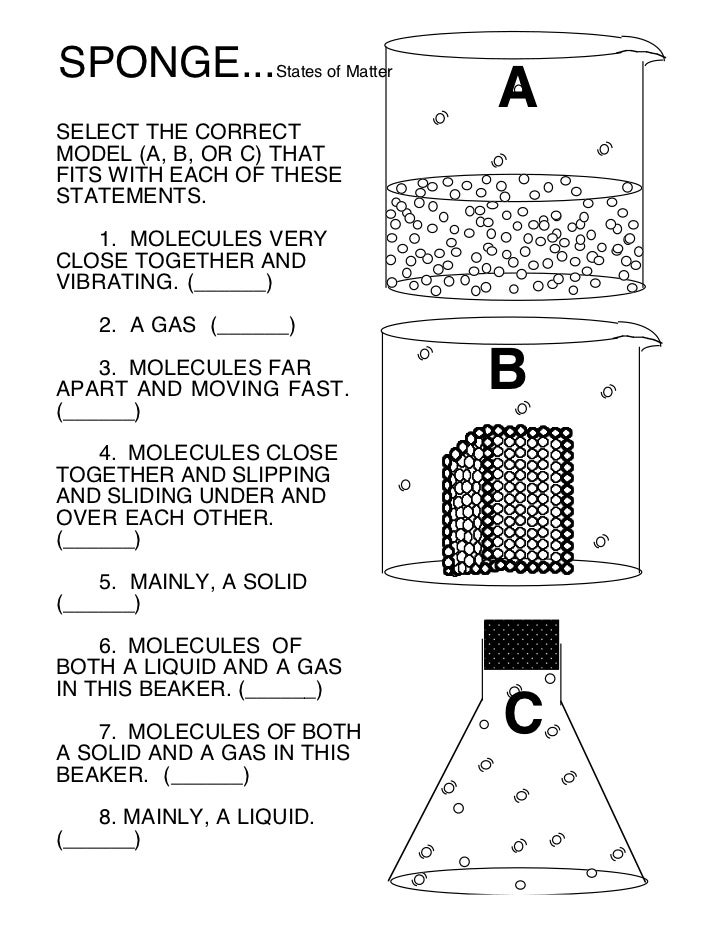 SPONGE...States of Matter

SELECT THE CORRECT MODEL (A, B, OR C) THAT FITS WITH EACH OF THESE STATEMENTS.

1. MOLECULES VERY CLOSE TOGETHER AND VIBRATING. (______)

2. A GAS (______)

3. MOLECULES FAR APART AND MOVING FAST. (______)

4. MOLECULES CLOSE TOGETHER AND SLIPPING AND SLIDING UNDER AND OVER EACH OTHER. (______)

5. MAINLY, A SOLID (______)

6. MOLECULES OF BOTH A LIQUID AND A GAS IN THIS BEAKER. (______)

7. MOLECULES OF BOTH A SOLID AND A GAS IN THIS BEAKER. (______)

8. MAINLY, A LIQUID. (______)

A

B

C