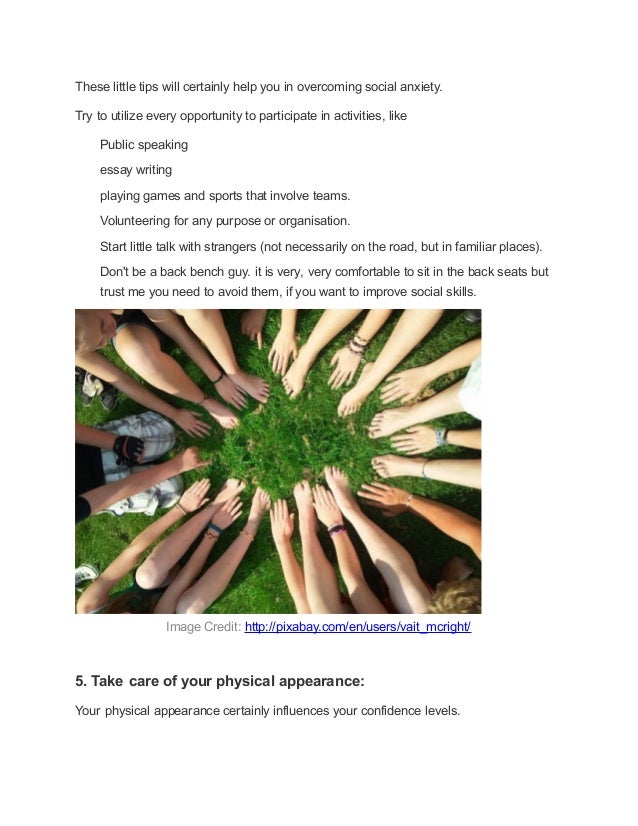 These little tips will certainly help you in overcoming social anxiety.

Try to utilize every opportunity to participate in activities, like

Public speaking

essay writing

playing games and sports that involve teams.

Volunteering for any purpose or organisation.

Start little talk with strangers (not necessarily on the road, but in familiar places).

Don't be a back bench guy. it is very, very comfortable to sit in the back seats but trust me you need to avoid them, if you want to improve social skills.

Image Credit: http://pixabay.com/en/users/vait_mcright/

5. Take care of your physical appearance:

Your physical appearance certainly influences your confidence levels.