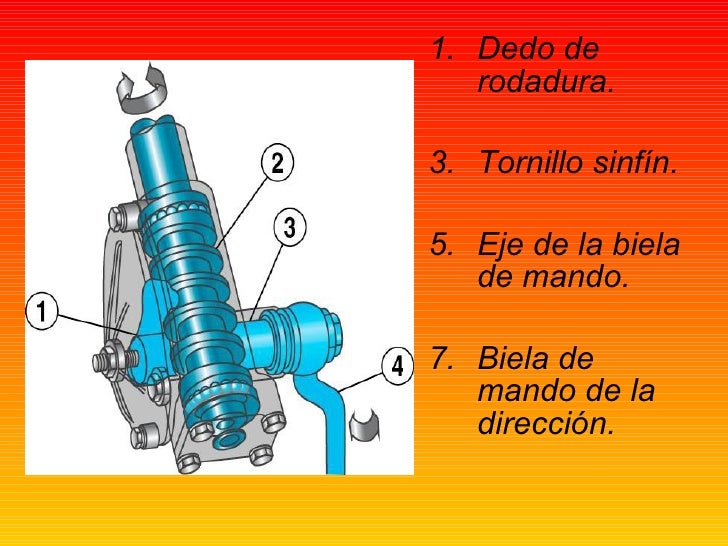 2

3

1

4

1. Dedo de rodadura.

3. Tornillo sinfín.

5. Eje de la biela de mando.

7. Biela de mando de la dirección.