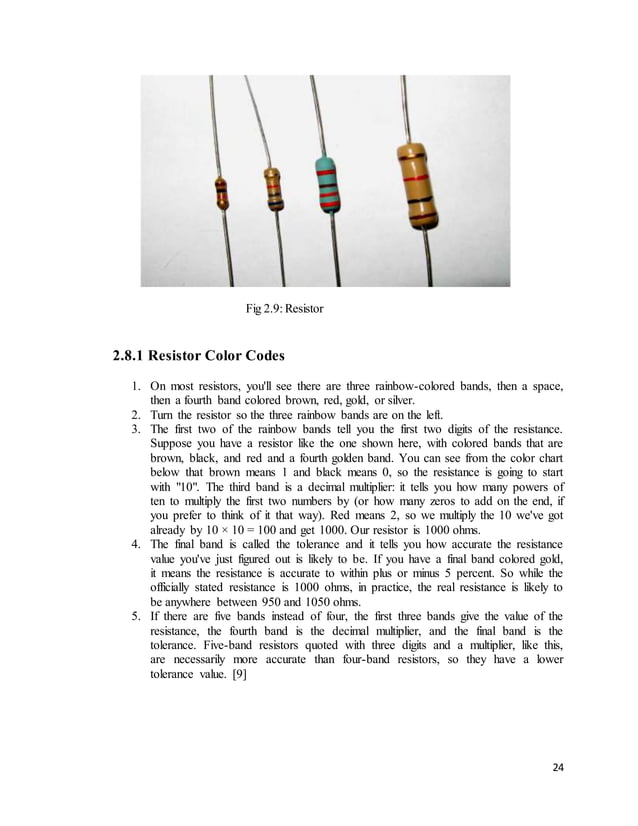 Fig 2.9: Resistor

2.8.1 Resistor Color Codes

1. On most resistors, you'll see there are three rainbow-colored bands, then a space, then a fourth band colored brown, red, gold, or silver.
2. Turn the resistor so the three rainbow bands are on the left.
3. The first two of the rainbow bands tell you the first two digits of the resistance. Suppose you have a resistor like the one shown here, with colored bands that are brown, black, and red and a fourth golden band. You can see from the color chart below that brown means 1 and black means 0, so the resistance is going to start with "10". The third band is a decimal multiplier: it tells you how many powers of ten to multiply the first two numbers by (or how many zeros to add on the end, if you prefer to think of it that way). Red means 2, so we multiply the 10 we've got already by $10 \times 10 = 100$ and get 1000. Our resistor is 1000 ohms.
4. The final band is called the tolerance and it tells you how accurate the resistance value you've just figured out is likely to be. If you have a final band colored gold, it means the resistance is accurate to within plus or minus 5 percent. So while the officially stated resistance is 1000 ohms, in practice, the real resistance is likely to be anywhere between 950 and 1050 ohms.
5. If there are five bands instead of four, the first three bands give the value of the resistance, the fourth band is the decimal multiplier, and the final band is the tolerance. Five-band resistors quoted with three digits and a multiplier, like this, are necessarily more accurate than four-band resistors, so they have a lower tolerance value. [9]

24