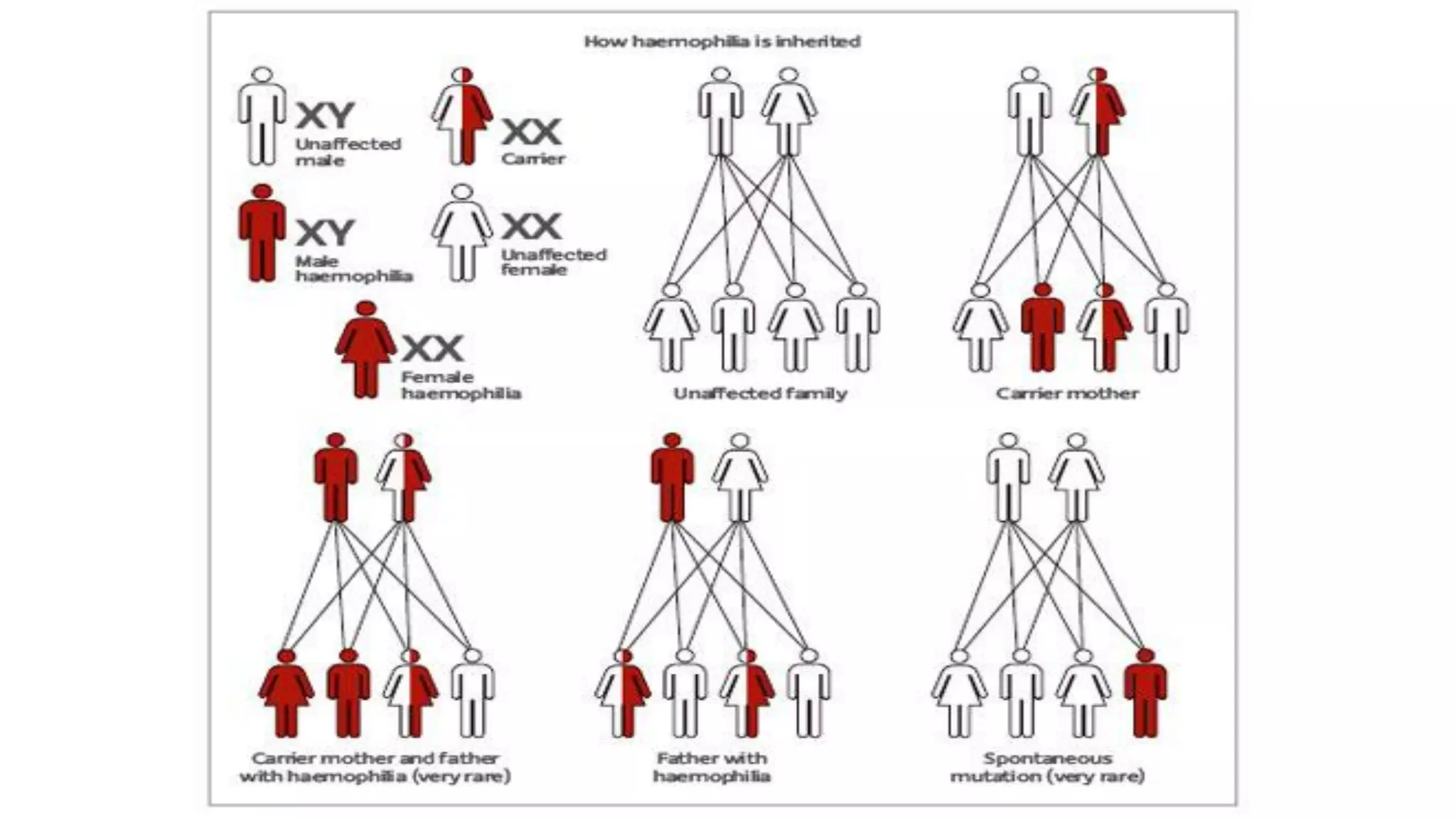 How haemophilia is inherited

XY
Unaffected male

XX
Carrier

XY
Male haemophilia

XX
Unaffected female

XX
Female haemophilia

Unaffected family

Carrier mother

Carrier mother and father with haemophilia (very rare)

Father with haemophilia

Spontaneous mutation (very rare)