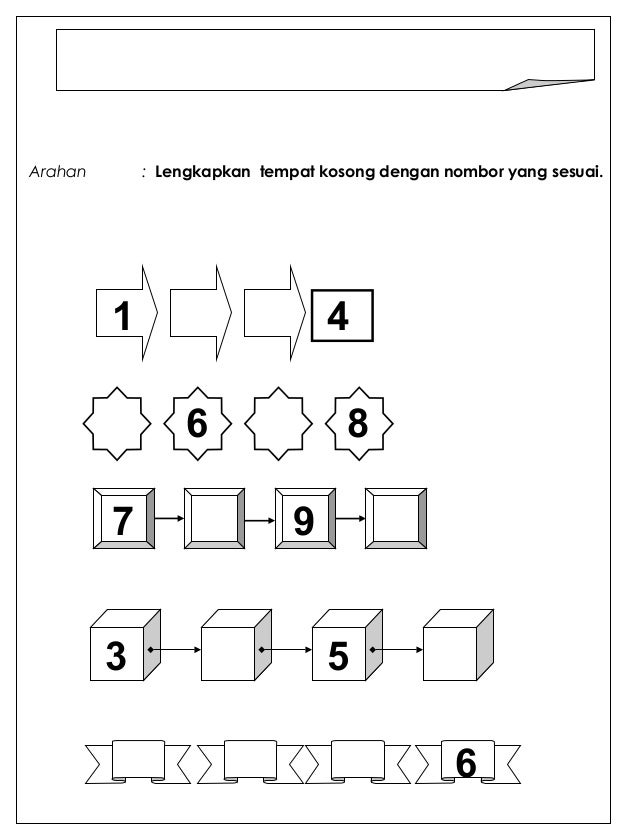 Arahan : Lengkapkan tempat kosong dengan nombor yang sesuai.

1 4

6 8

7 9

3 5

6