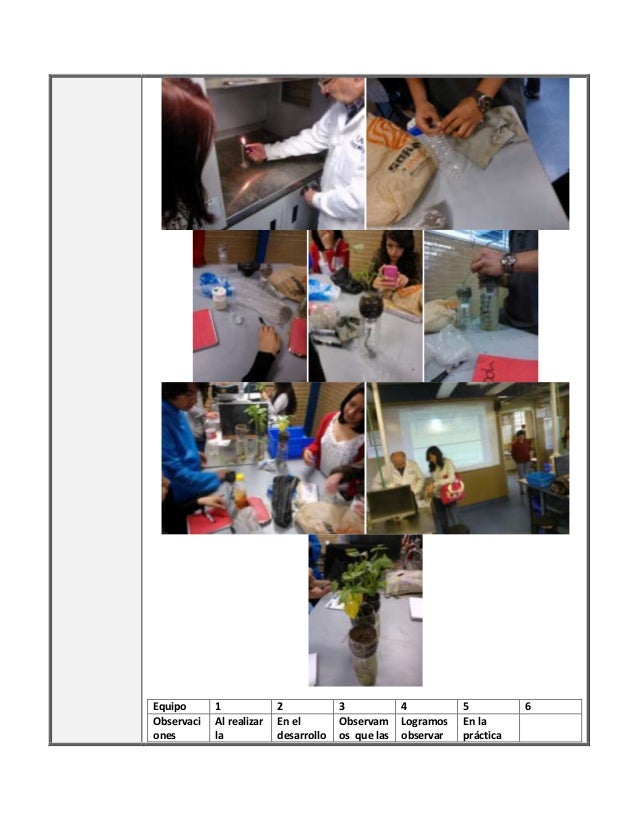 | Equipo | 1 | 2 | 3 | 4 | 5 | 6 |
|---|---|---|---|---|---|---|
| Observaciones | Al realizar la | En el desarrollo | Observamos que las | Logramos observar | En la práctica | |