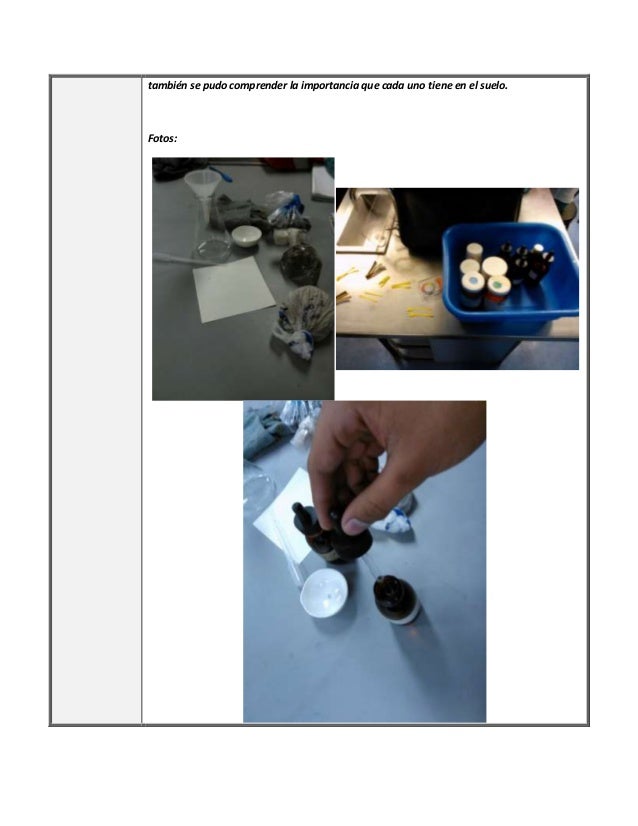 también se pudo comprender la importancia que cada uno tiene en el suelo.

Fotos: