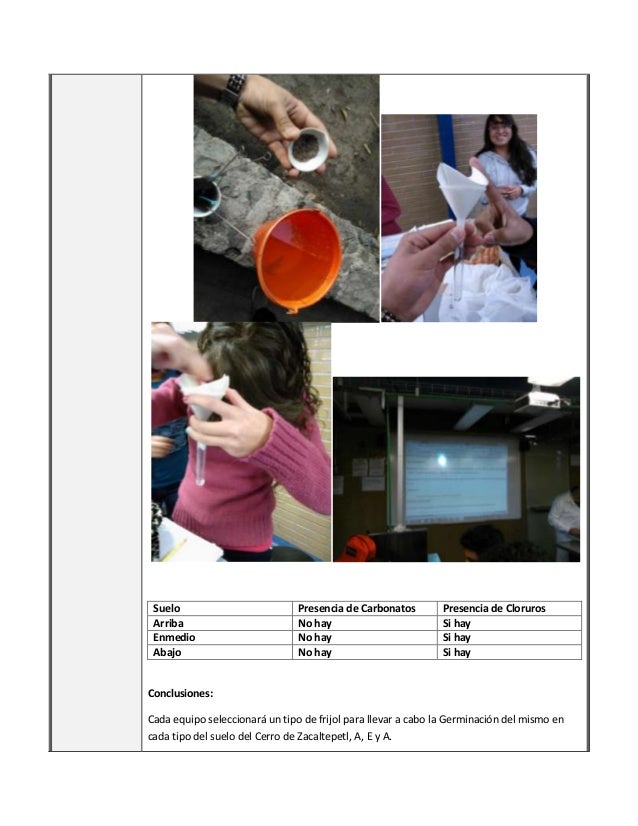 | Suelo | Presencia de Carbonatos | Presencia de Cloruros |
|---|---|---|
| Arriba | No hay | Si hay |
| Enmedio | No hay | Si hay |
| Abajo | No hay | Si hay |

Conclusiones:

Cada equipo seleccionará un tipo de frijol para llevar a cabo la Germinación del mismo en cada tipo del suelo del Cerro de Zacaltepetl, A, E y A.