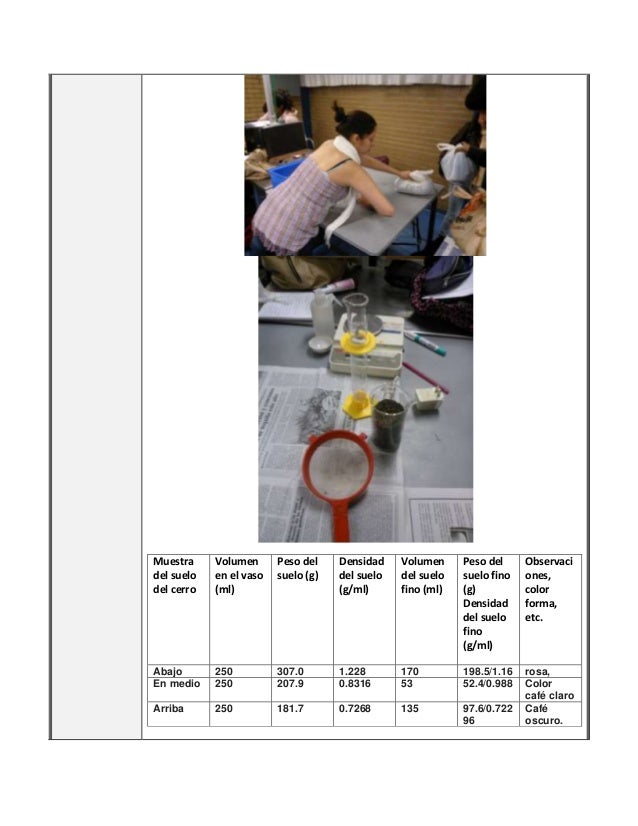 | Muestra del suelo del cerro | Volumen en el vaso (ml) | Peso del suelo (g) | Densidad del suelo (g/ml) | Volumen del suelo fino (ml) | Peso del suelo fino (g) Densidad del suelo fino (g/ml) | Observaciones, color forma, etc. |
|---|---|---|---|---|---|---|
| Abajo | 250 | 307.0 | 1.228 | 170 | 198.5/1.16 | rosa, |
| En medio | 250 | 207.9 | 0.8316 | 53 | 52.4/0.988 | Color café claro |
| Arriba | 250 | 181.7 | 0.7268 | 135 | 97.6/0.72296 | Café oscuro. |