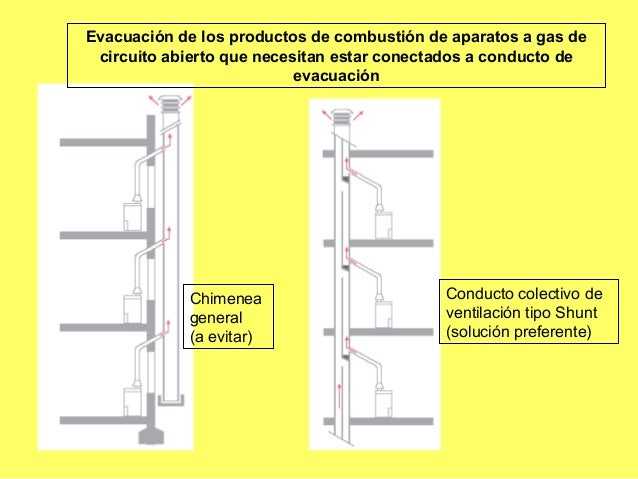 Evacuación de los productos de combustión de aparatos a gas de circuito abierto que necesitan estar conectados a conducto de evacuación

Chimenea general (a evitar)

Conducto colectivo de ventilación tipo Shunt (solución preferente)