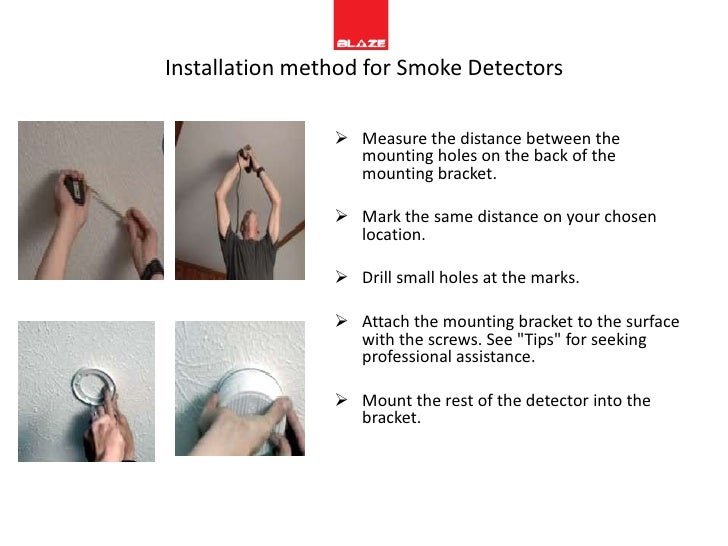 BLAZE

Installation method for Smoke Detectors

➢ Measure the distance between the mounting holes on the back of the mounting bracket.

➢ Mark the same distance on your chosen location.

➢ Drill small holes at the marks.

➢ Attach the mounting bracket to the surface with the screws. See "Tips" for seeking professional assistance.

➢ Mount the rest of the detector into the bracket.