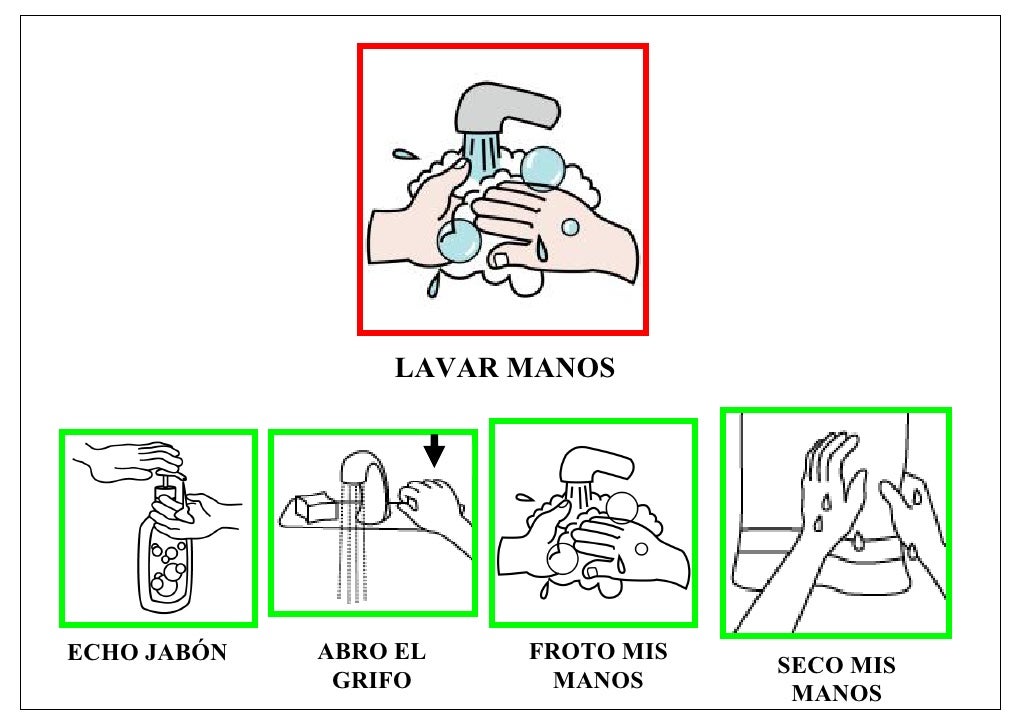 LAVAR MANOS

ECHO JABÓN

ABRO EL GRIFO

FROTO MIS MANOS

SECO MIS MANOS