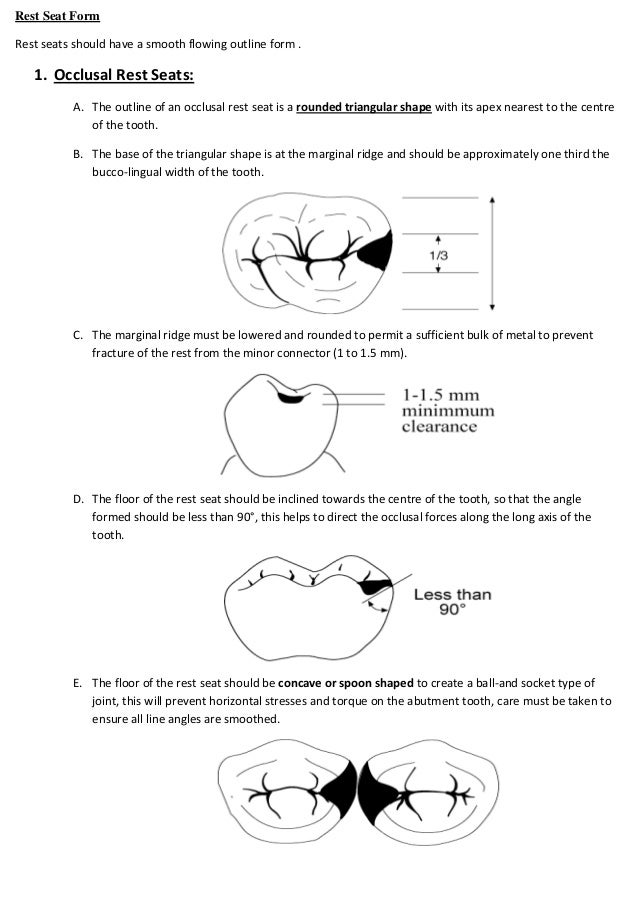 Rest Seat Form

Rest seats should have a smooth flowing outline form .

1. Occlusal Rest Seats:

A. The outline of an occlusal rest seat is a rounded triangular shape with its apex nearest to the centre of the tooth.

B. The base of the triangular shape is at the marginal ridge and should be approximately one third the bucco-lingual width of the tooth.

1/3

C. The marginal ridge must be lowered and rounded to permit a sufficient bulk of metal to prevent fracture of the rest from the minor connector (1 to 1.5 mm).

1-1.5 mm minimmum clearance

D. The floor of the rest seat should be inclined towards the centre of the tooth, so that the angle formed should be less than 90°, this helps to direct the occlusal forces along the long axis of the tooth.

Less than 90°

E. The floor of the rest seat should be concave or spoon shaped to create a ball-and socket type of joint, this will prevent horizontal stresses and torque on the abutment tooth, care must be taken to ensure all line angles are smoothed.