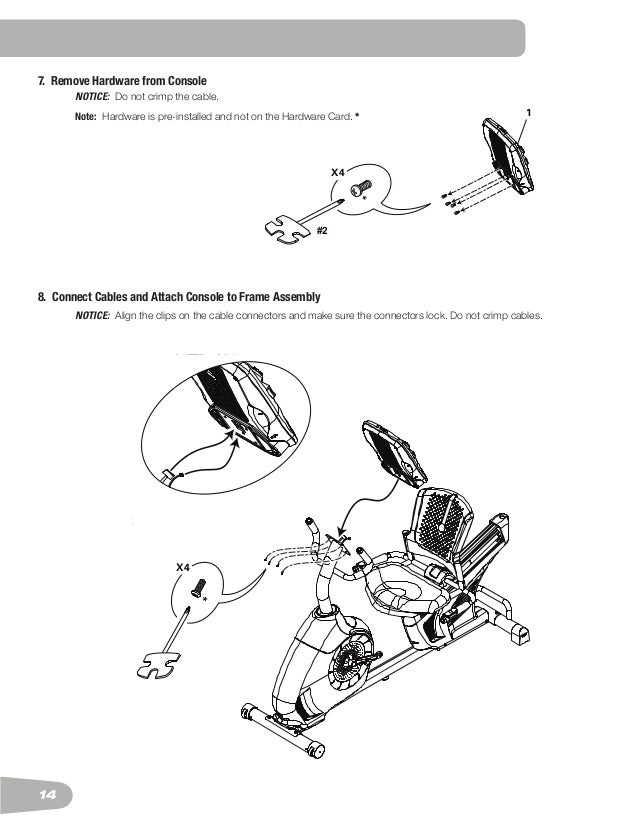 7. Remove Hardware from Console

NOTICE: Do not crimp the cable.

Note: Hardware is pre-installed and not on the Hardware Card. *

1

X4

*

#2

8. Connect Cables and Attach Console to Frame Assembly

NOTICE: Align the clips on the cable connectors and make sure the connectors lock. Do not crimp cables.

X4

*

14