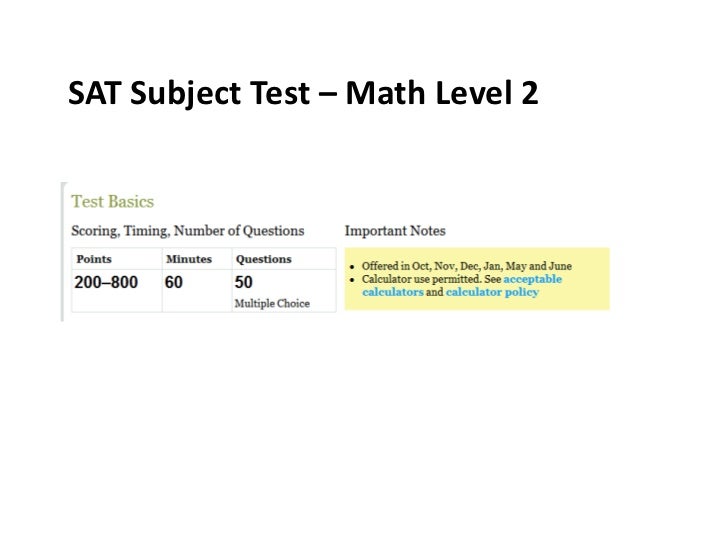 SAT Subject Test – Math Level 2

Test Basics

Scoring, Timing, Number of Questions

| Points | Minutes | Questions |
|---|---|---|
| 200–800 | 60 | 50 Multiple Choice |

Important Notes

• Offered in Oct, Nov, Dec, Jan, May and June
• Calculator use permitted. See acceptable calculators and calculator policy