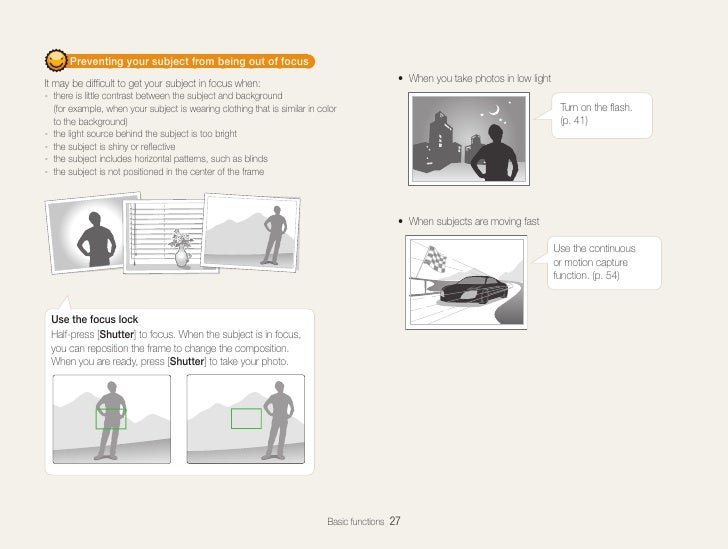 Preventing your subject from being out of focus

It may be difficult to get your subject in focus when:
- there is little contrast between the subject and background (for example, when your subject is wearing clothing that is similar in color to the background)
- the light source behind the subject is too bright
- the subject is shiny or reflective
- the subject includes horizontal patterns, such as blinds
- the subject is not positioned in the center of the frame

Use the focus lock
Half-press [Shutter] to focus. When the subject is in focus, you can reposition the frame to change the composition. When you are ready, press [Shutter] to take your photo.

• When you take photos in low light

Turn on the flash. (p. 41)

• When subjects are moving fast

Use the continuous or motion capture function. (p. 54)

Basic functions 27