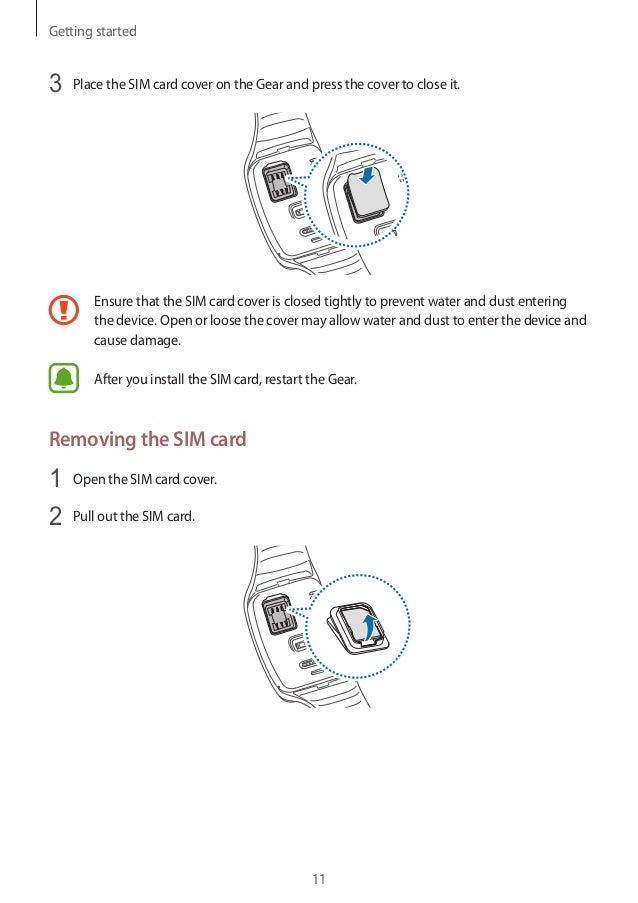 Getting started

3 Place the SIM card cover on the Gear and press the cover to close it.

Ensure that the SIM card cover is closed tightly to prevent water and dust entering the device. Open or loose the cover may allow water and dust to enter the device and cause damage.

After you install the SIM card, restart the Gear.

Removing the SIM card

1 Open the SIM card cover.

2 Pull out the SIM card.

11