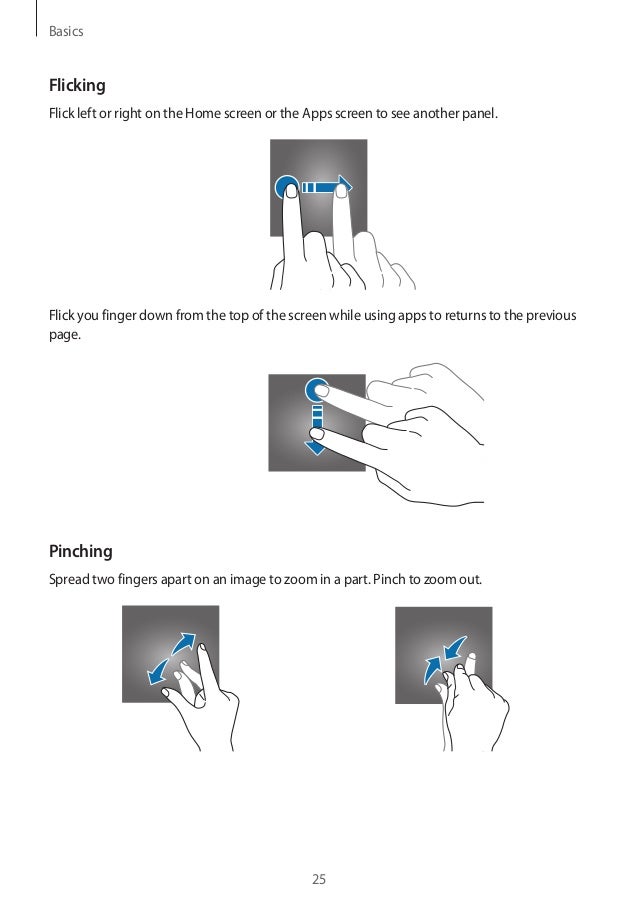 Basics

Flicking

Flick left or right on the Home screen or the Apps screen to see another panel.

Flick you finger down from the top of the screen while using apps to returns to the previous page.

Pinching

Spread two fingers apart on an image to zoom in a part. Pinch to zoom out.

25