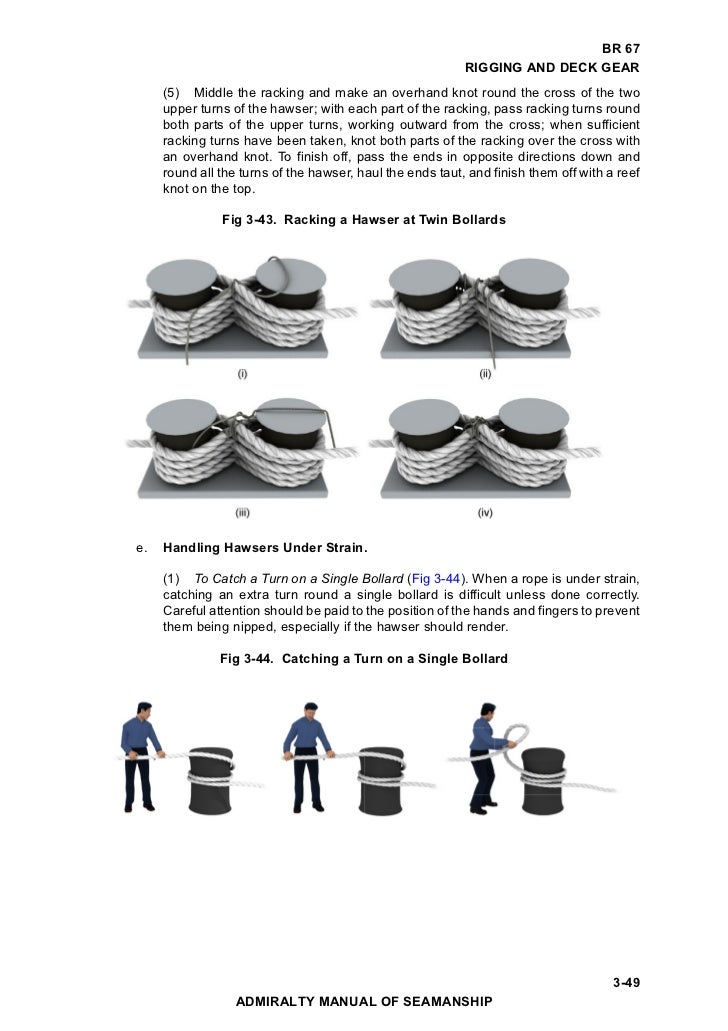 BR 67
RIGGING AND DECK GEAR

(5) Middle the racking and make an overhand knot round the cross of the two upper turns of the hawser; with each part of the racking, pass racking turns round both parts of the upper turns, working outward from the cross; when sufficient racking turns have been taken, knot both parts of the racking over the cross with an overhand knot. To finish off, pass the ends in opposite directions down and round all the turns of the hawser, haul the ends taut, and finish them off with a reef knot on the top.

Fig 3-43. Racking a Hawser at Twin Bollards

(i)

(ii)

(iii)

(iv)

e. Handling Hawsers Under Strain.

(1) To Catch a Turn on a Single Bollard (Fig 3-44). When a rope is under strain, catching an extra turn round a single bollard is difficult unless done correctly. Careful attention should be paid to the position of the hands and fingers to prevent them being nipped, especially if the hawser should render.

Fig 3-44. Catching a Turn on a Single Bollard

3-49

ADMIRALTY MANUAL OF SEAMANSHIP