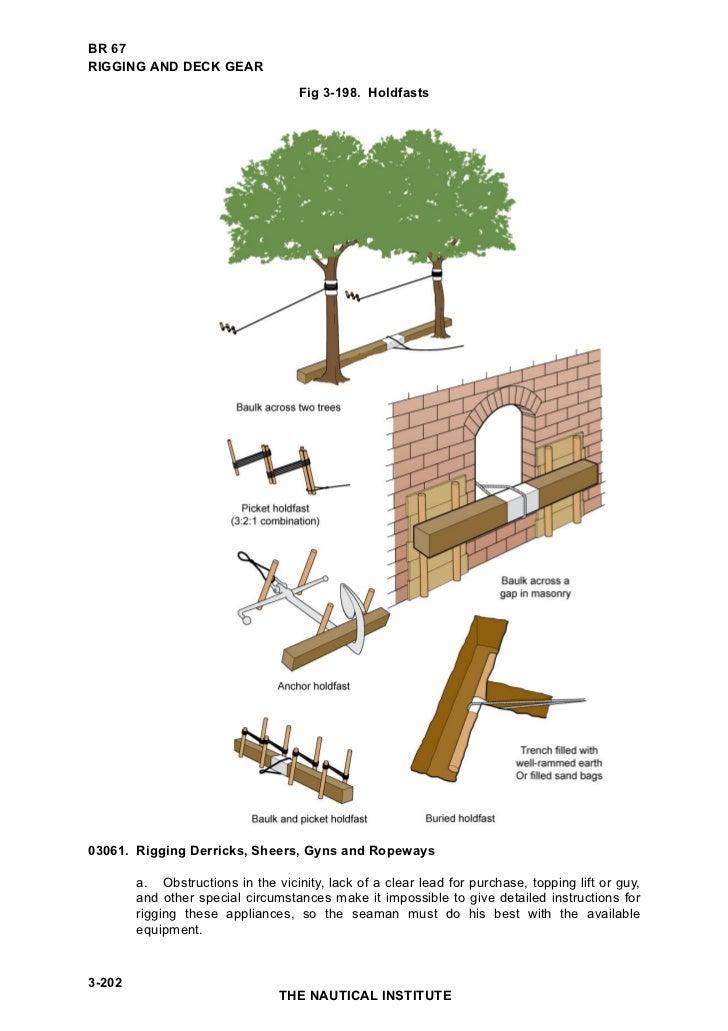 BR 67
RIGGING AND DECK GEAR

Fig 3-198. Holdfasts

Baulk across two trees

Picket holdfast
(3:2:1 combination)

Baulk across a gap in masonry

Anchor holdfast

Trench filled with well-rammed earth
Or filled sand bags

Baulk and picket holdfast

Buried holdfast

03061. Rigging Derricks, Sheers, Gyns and Ropeways

a. Obstructions in the vicinity, lack of a clear lead for purchase, topping lift or guy, and other special circumstances make it impossible to give detailed instructions for rigging these appliances, so the seaman must do his best with the available equipment.

3-202

THE NAUTICAL INSTITUTE