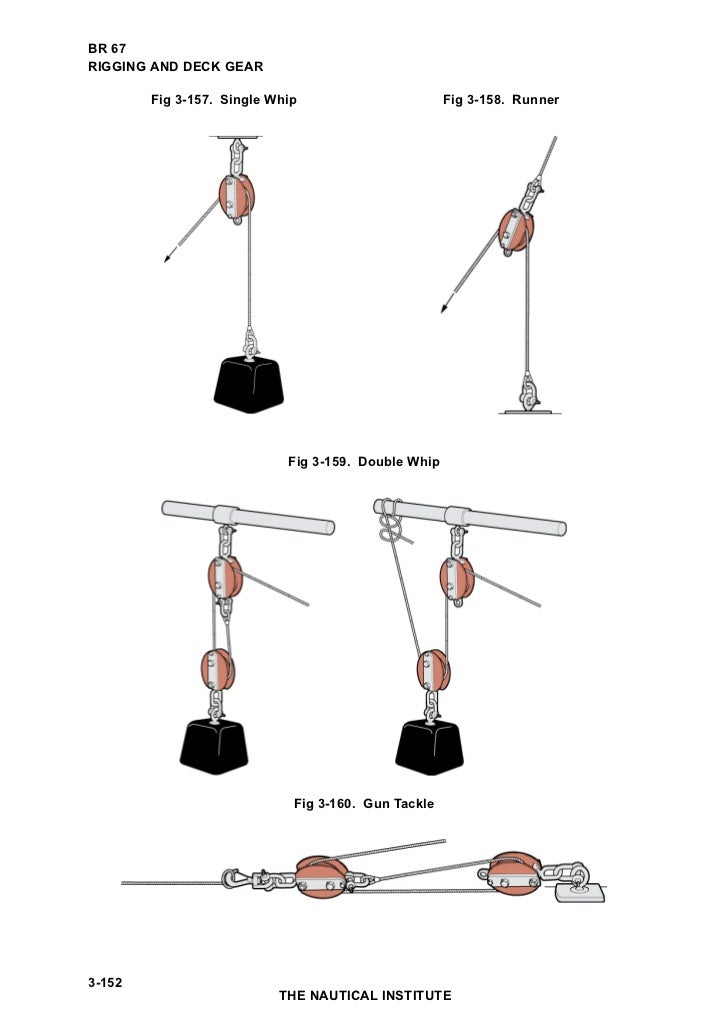 BR 67
RIGGING AND DECK GEAR

Fig 3-157. Single Whip

Fig 3-158. Runner

Fig 3-159. Double Whip

Fig 3-160. Gun Tackle

3-152

THE NAUTICAL INSTITUTE