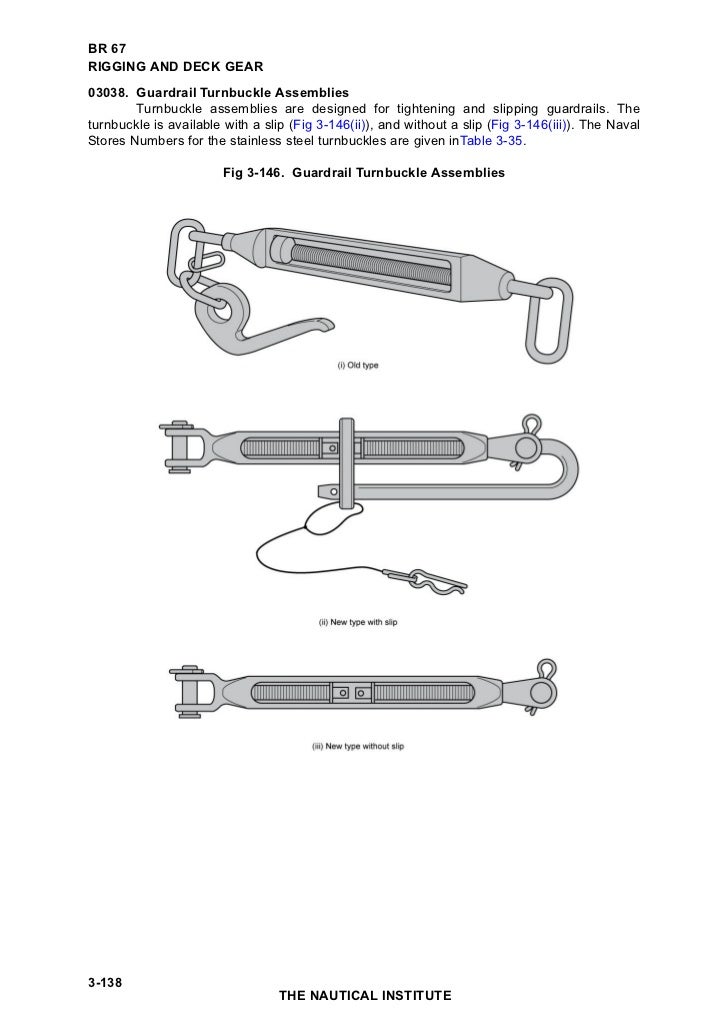 BR 67
RIGGING AND DECK GEAR

03038. Guardrail Turnbuckle Assemblies

Turnbuckle assemblies are designed for tightening and slipping guardrails. The turnbuckle is available with a slip (Fig 3-146(ii)), and without a slip (Fig 3-146(iii)). The Naval Stores Numbers for the stainless steel turnbuckles are given inTable 3-35.

Fig 3-146. Guardrail Turnbuckle Assemblies

(i) Old type

(ii) New type with slip

(iii) New type without slip

3-138

THE NAUTICAL INSTITUTE